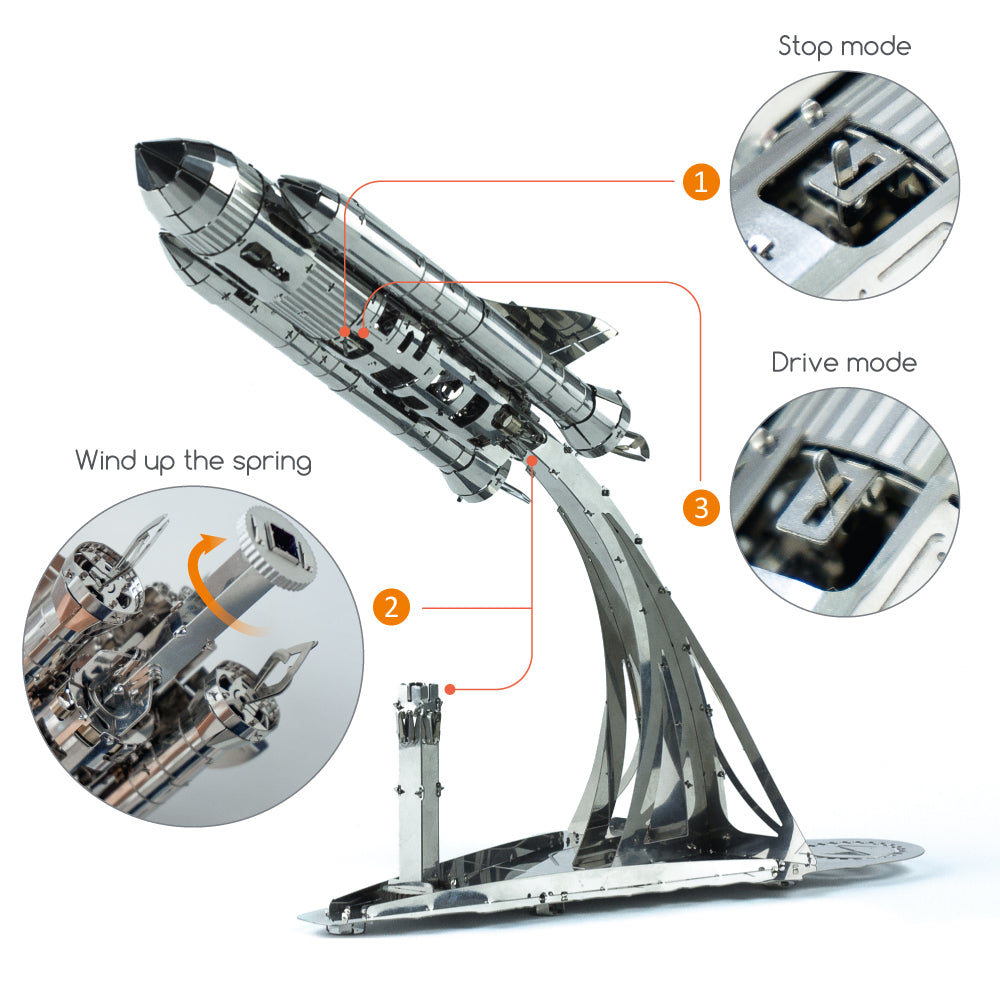 Stop mode

1

Drive mode

3

Wind up the spring

2